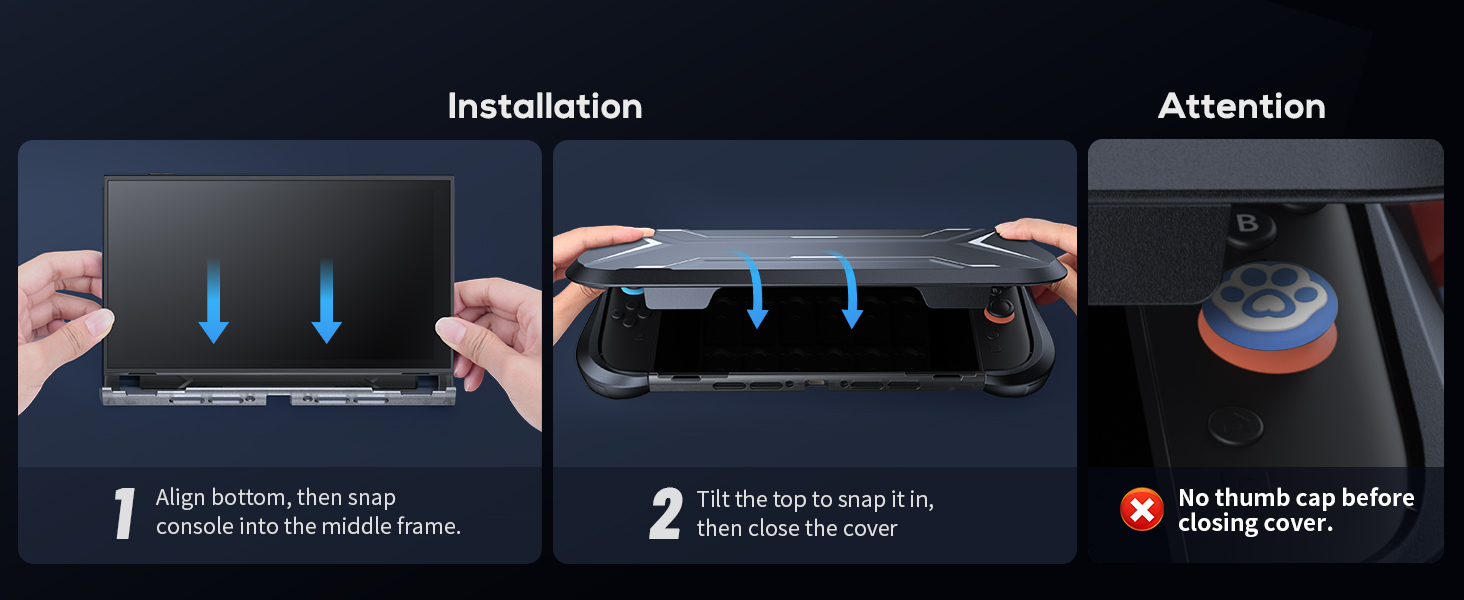 Installation

1 Align bottom, then snap console into the middle frame.

2 Tilt the top to snap it in, then close the cover

Attention

B

No thumb cap before closing cover.