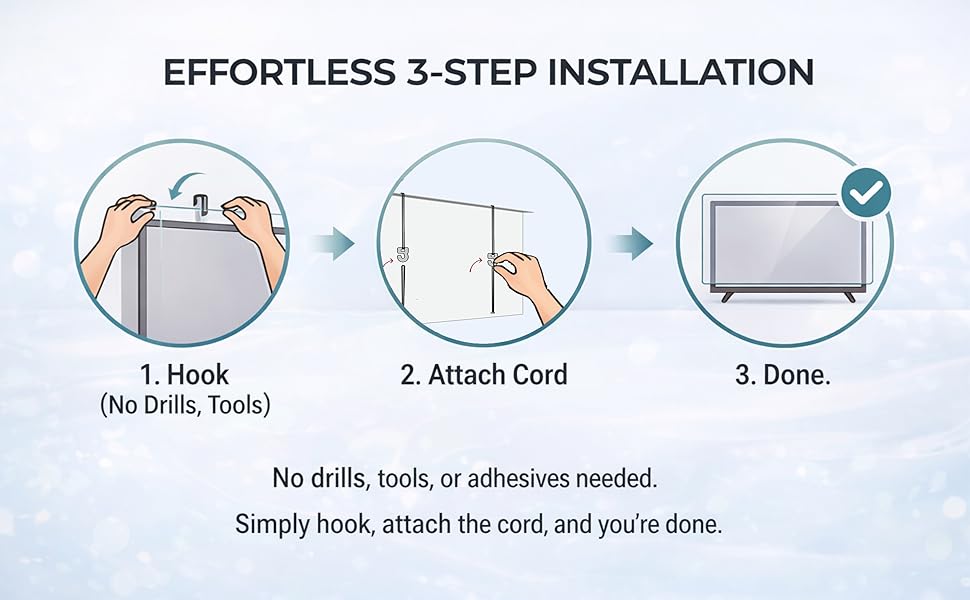 EFFORTLESS 3-STEP INSTALLATION

1. Hook
(No Drills, Tools)

2. Attach Cord

3. Done.

No drills, tools, or adhesives needed.

Simply hook, attach the cord, and you're done.