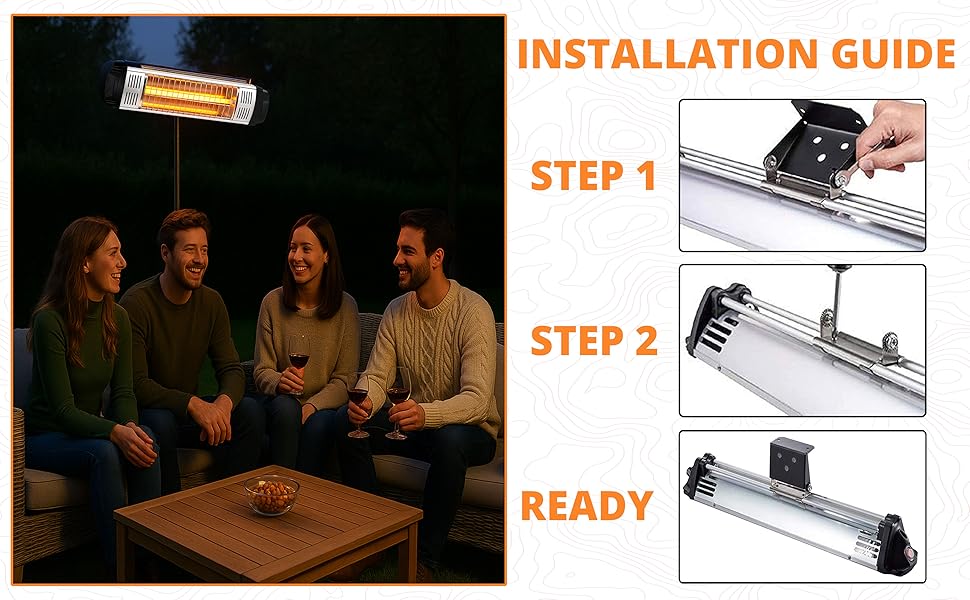 INSTALLATION GUIDE

STEP 1

STEP 2

READY