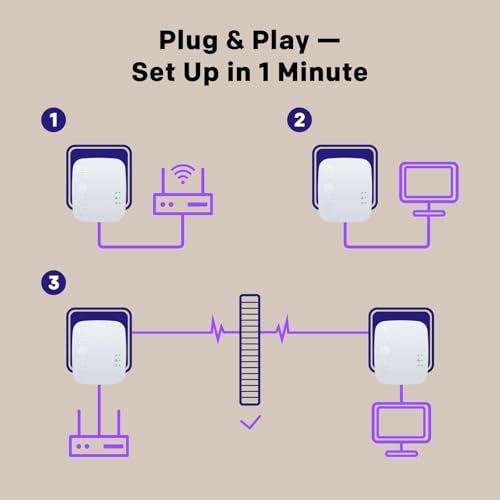 Plug & Play —
Set Up in 1 Minute

1

2

3