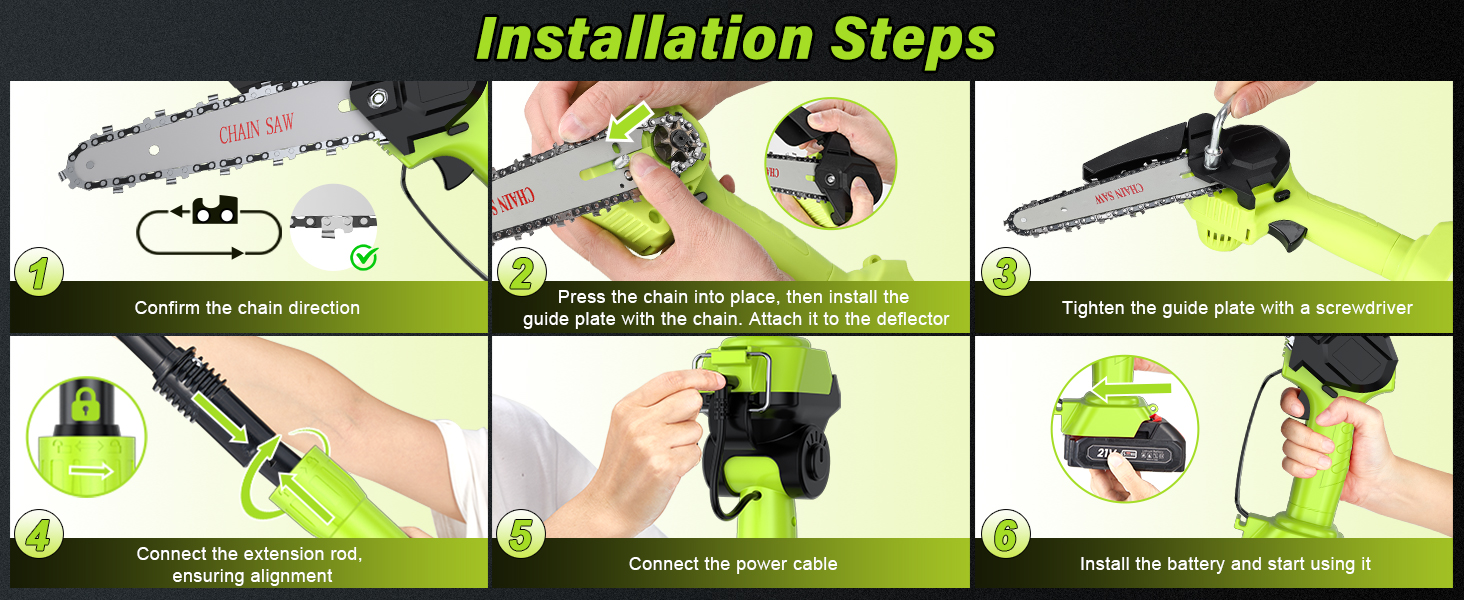 Installation Steps

CHAIN SAW

1

Confirm the chain direction

CHAIN SAW

2

Press the chain into place, then install the guide plate with the chain. Attach it to the deflector

CHAIN SAW

3

Tighten the guide plate with a screwdriver

4

Connect the extension rod, ensuring alignment

5

Connect the power cable

21V

6

Install the battery and start using it