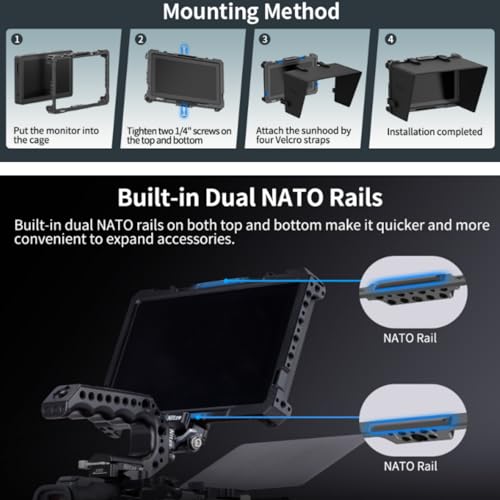 Mounting Method

1
Put the monitor into the cage

2
Tighten two 1/4" screws on the top and bottom

3
Attach the sunhood by four Velcro straps

4
Installation completed

Built-in Dual NATO Rails

Built-in dual NATO rails on both top and bottom make it quicker and more convenient to expand accessories.

NATO Rail

NATO Rail