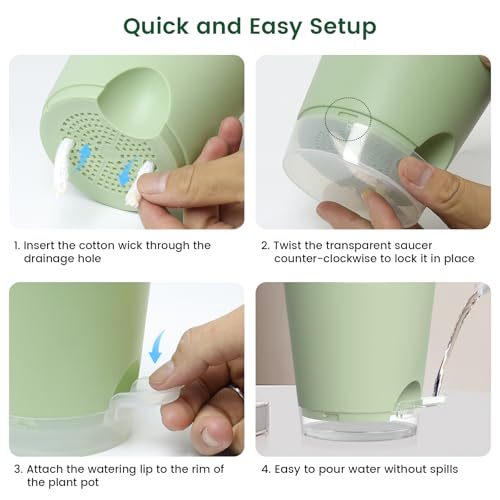 Quick and Easy Setup

1. Insert the cotton wick through the drainage hole

2. Twist the transparent saucer counter-clockwise to lock it in place

3. Attach the watering lip to the rim of the plant pot

4. Easy to pour water without spills