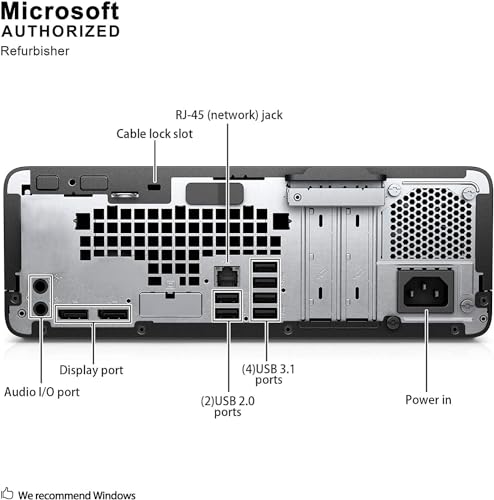 Microsoft
AUTHORIZED
Refurbisher

RJ-45 (network) jack

Cable lock slot

Display port

Audio I/O port

(4)USB 3.1 ports

(2)USB 2.0 ports

Power in

We recommend Windows