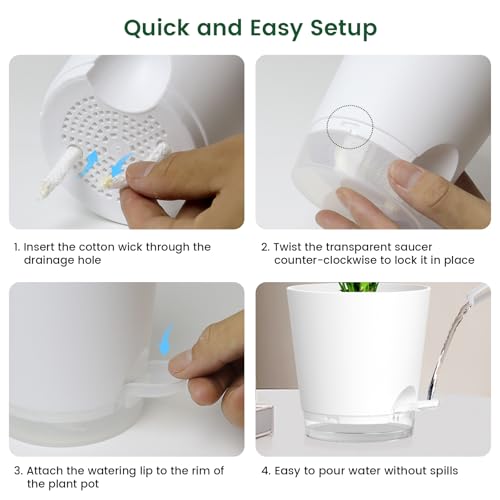 Quick and Easy Setup

1. Insert the cotton wick through the drainage hole

2. Twist the transparent saucer counter-clockwise to lock it in place

3. Attach the watering lip to the rim of the plant pot

4. Easy to pour water without spills