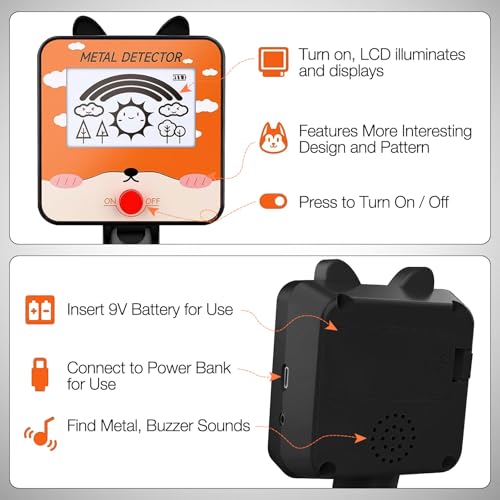 METAL DETECTOR

ON OFF

Turn on, LCD illuminates and displays

Features More Interesting Design and Pattern

Press to Turn On / Off

Insert 9V Battery for Use

Connect to Power Bank for Use

Find Metal, Buzzer Sounds