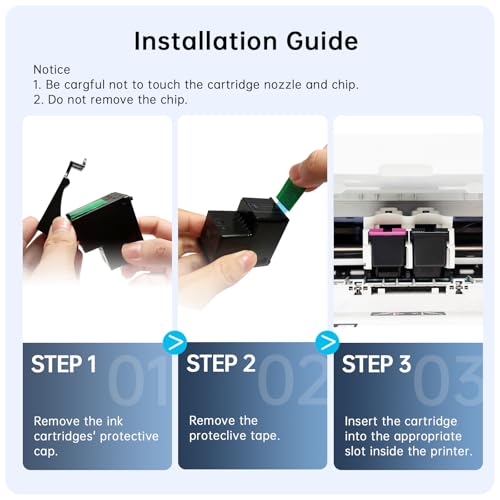 Installation Guide

Notice
1. Be cargful not to touch the cartridge nozzle and chip.
2. Do not remove the chip.

STEP 1 01

Remove the ink cartridges' protective cap.

STEP 2 02

Remove the proteclive tape.

STEP 3 03

Insert the cartridge into the appropriate slot inside the printer.