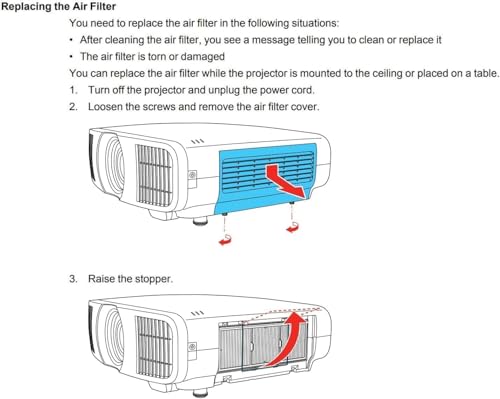 Replacing the Air Filter

You need to replace the air filter in the following situations:

• After cleaning the air filter, you see a message telling you to clean or replace it

• The air filter is torn or damaged

You can replace the air filter while the projector is mounted to the ceiling or placed on a table.

1. Turn off the projector and unplug the power cord.

2. Loosen the screws and remove the air filter cover.

3. Raise the stopper.