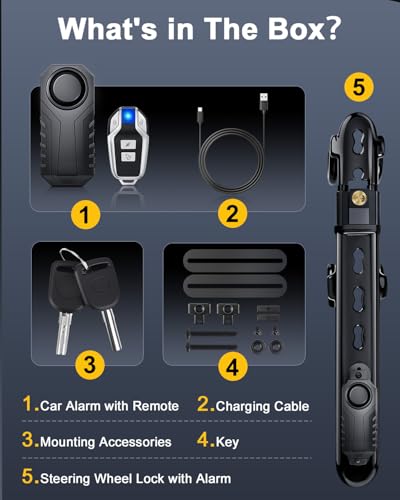 What's in The Box?

5

1

2

3

4

1. Car Alarm with Remote
2. Charging Cable
3. Mounting Accessories
4. Key
5. Steering Wheel Lock with Alarm