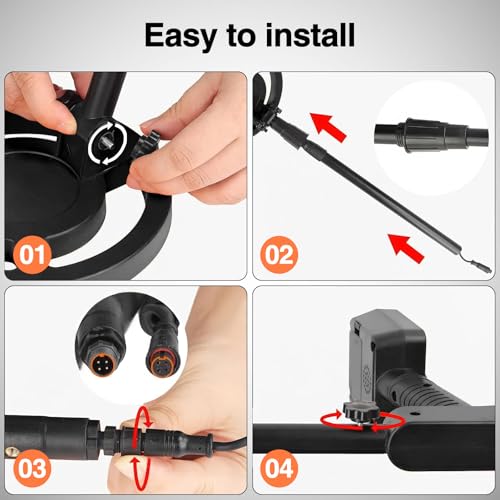 Easy to install

01

02

03

04