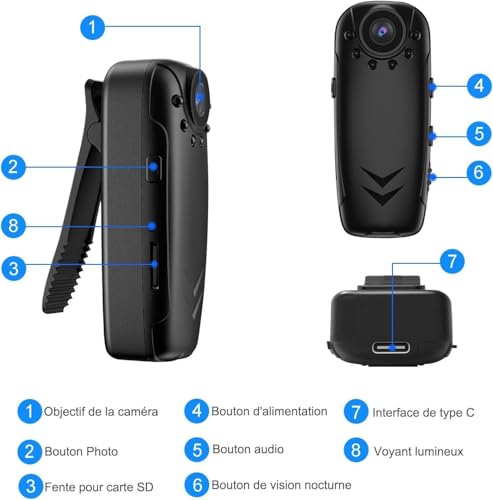 1

2

8

3

4

5

6

7

1 Objectif de la caméra

2 Bouton Photo

3 Fente pour carte SD

4 Bouton d'alimentation

5 Bouton audio

6 Bouton de vision nocturne

7 Interface de type C

8 Voyant lumineux