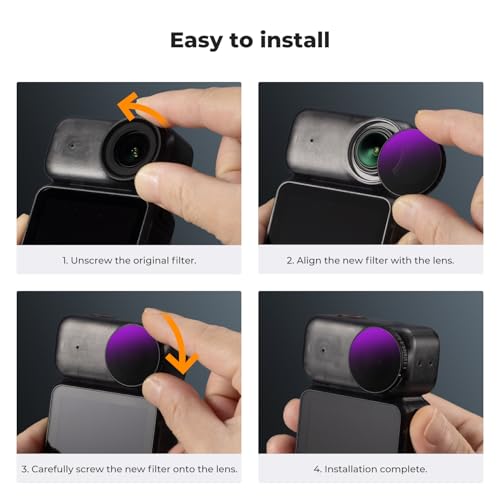 Easy to install

1. Unscrew the original filter.

2. Align the new filter with the lens.

3. Carefully screw the new filter onto the lens.

4. Installation complete.