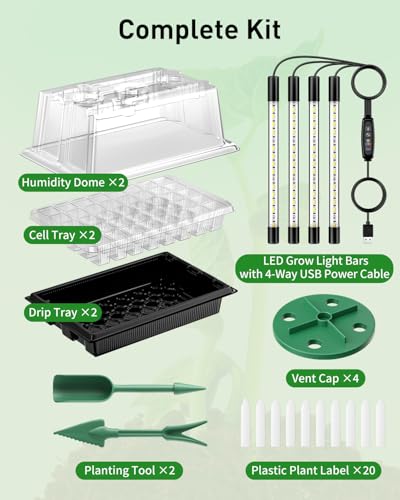 Complete Kit

Humidity Dome ×2

Cell Tray ×2

Drip Tray ×2

LED Grow Light Bars with 4-Way USB Power Cable

Vent Cap ×4

Planting Tool ×2

Plastic Plant Label ×20