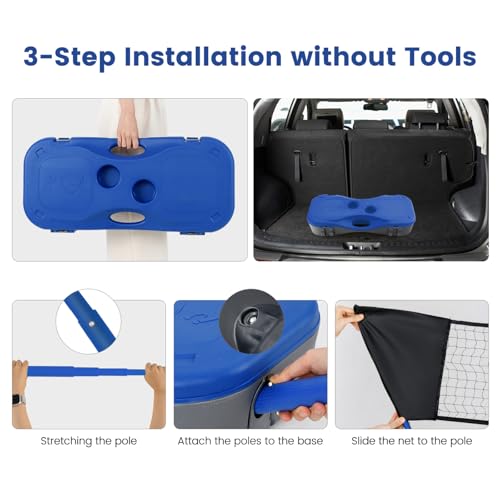 3-Step Installation without Tools

Stretching the pole

Attach the poles to the base

Slide the net to the pole