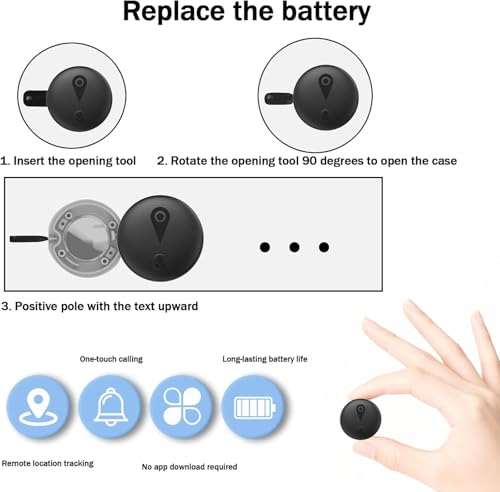 Replace the battery

1. Insert the opening tool

2. Rotate the opening tool 90 degrees to open the case

3. Positive pole with the text upward

One-touch calling

Long-lasting battery life

Remote location tracking

No app download required