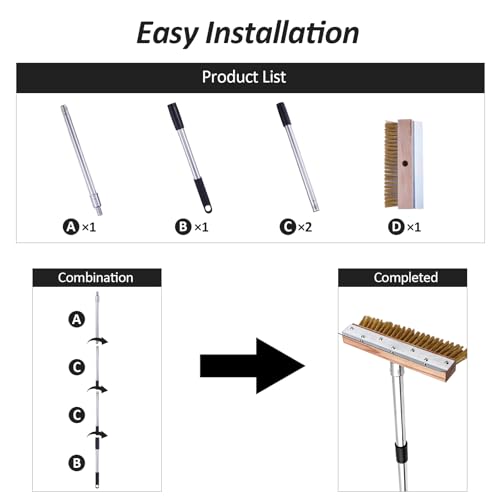 Easy Installation

Product List

A ×1

B ×1

C ×2

D ×1

Combination

A

C

C

B

Completed