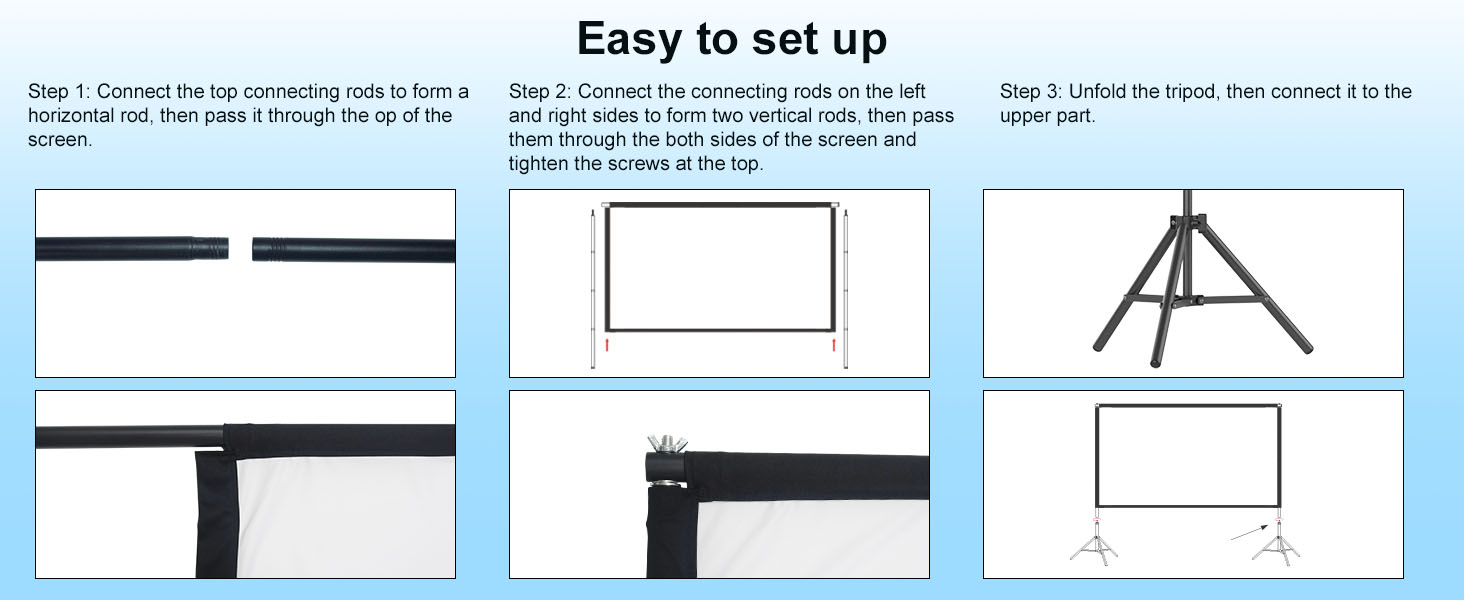 Easy to set up

Step 1: Connect the top connecting rods to form a horizontal rod, then pass it through the op of the screen.

Step 2: Connect the connecting rods on the left and right sides to form two vertical rods, then pass them through the both sides of the screen and tighten the screws at the top.

Step 3: Unfold the tripod, then connect it to the upper part.