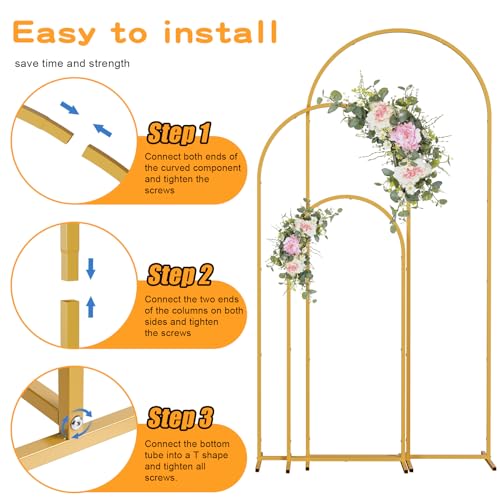 Easy to install

save time and strength

Step 1

Connect both ends of the curved component and tighten the screws

Step 2

Connect the two ends of the columns on both sides and tighten the screws

Step 3

Connect the bottom tube into a T shape and tighten all screws.