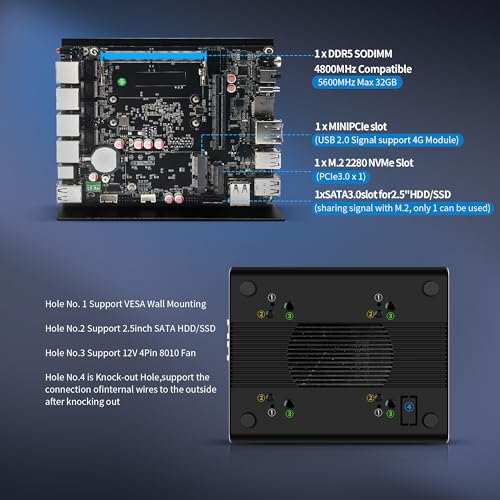 1 x DDR5 SODIMM
4800MHz Compatible
5600MHz Max 32GB

1 x MINIPCIe slot
(USB 2.0 Signal support 4G Module)

1 x M.2 2280 NVMe Slot
(PCIe3.0 x 1)

1xSATA3.0slot for2.5"HDD/SSD
(sharing signal with M.2, only 1 can be used)

Hole No. 1 Support VESA Wall Mounting

Hole No.2 Support 2.5inch SATA HDD/SSD

Hole No.3 Support 12V 4Pin 8010 Fan

Hole No.4 is Knock-out Hole,support the connection ofinternal wires to the outside after knocking out

1 2 3 1 2 3 2 1 3 2 1 3 4