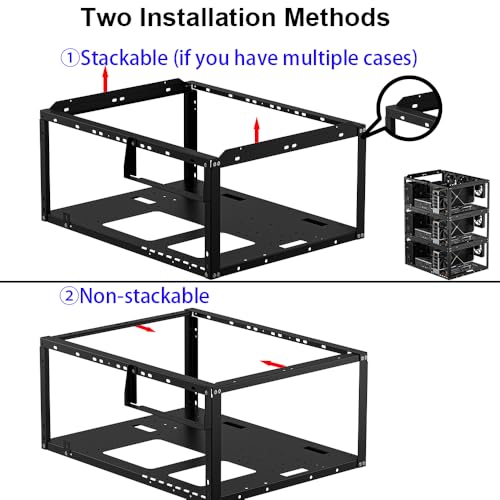 Two Installation Methods

①Stackable (if you have multiple cases)

②Non-stackable