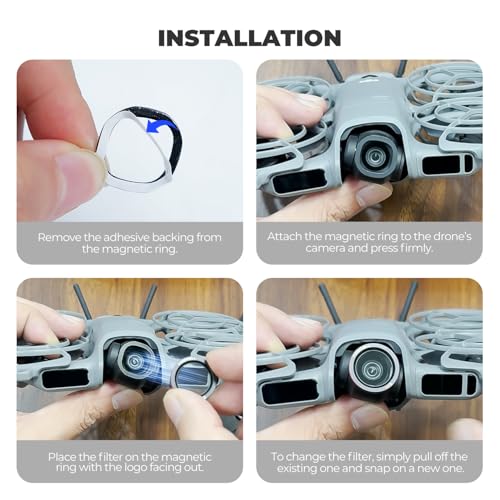 INSTALLATION

Remove the adhesive backing from the magnetic ring.

Attach the magnetic ring to the drone's camera and press firmly.

Place the filter on the magnetic ring with the logo facing out.

To change the filter, simply pull off the existing one and snap on a new one.