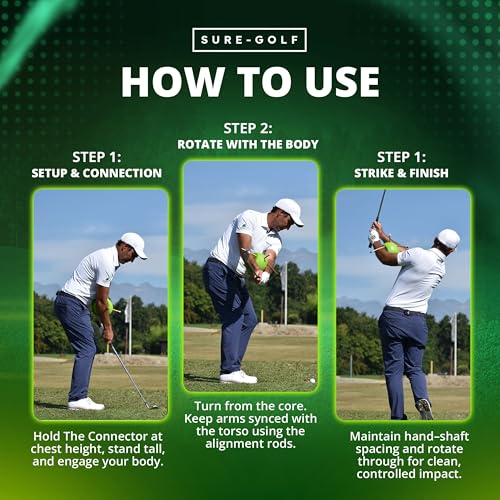 SURE-GOLF

HOW TO USE

STEP 1:
SETUP & CONNECTION

Hold The Connector at chest height, stand tall, and engage your body.

STEP 2:
ROTATE WITH THE BODY

Turn from the core. Keep arms synced with the torso using the alignment rods.

STEP 1:
STRIKE & FINISH

Maintain hand–shaft spacing and rotate through for clean, controlled impact.