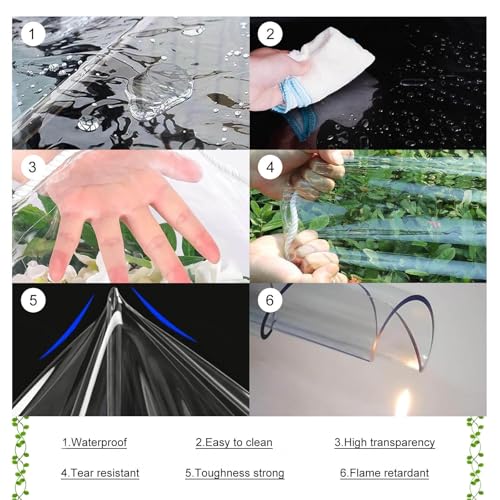 1
2
3
4
5
6

1.Waterproof
2.Easy to clean
3.High transparency
4.Tear resistant
5.Toughness strong
6.Flame retardant