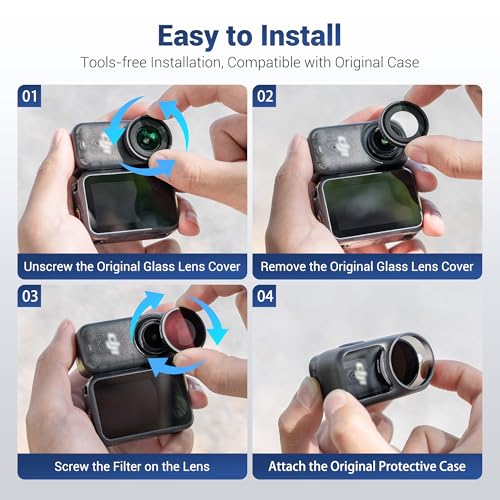 Easy to Install

Tools-free Installation, Compatible with Original Case

01

Unscrew the Original Glass Lens Cover

02

Remove the Original Glass Lens Cover

03

Screw the Filter on the Lens

04

Attach the Original Protective Case