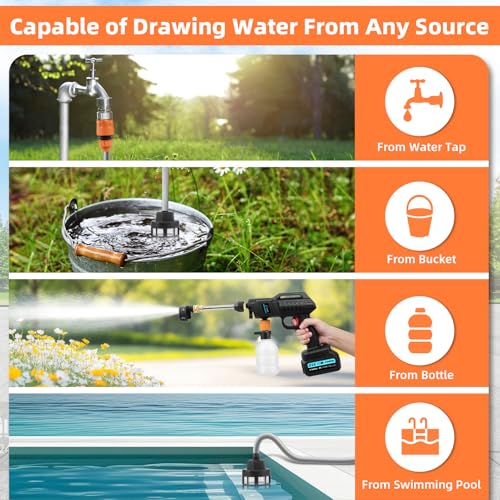 Capable of Drawing Water From Any Source

From Water Tap

From Bucket

From Bottle

From Swimming Pool