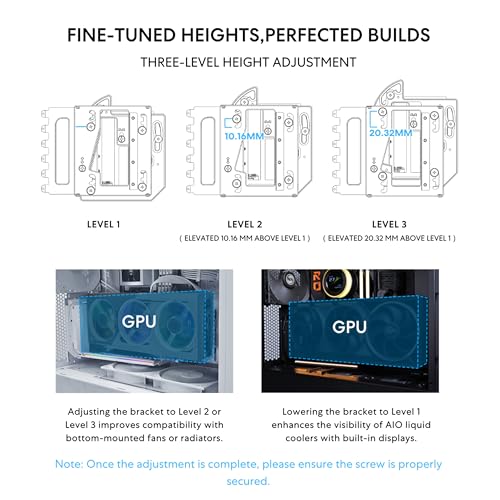 FINE-TUNED HEIGHTS,PERFECTED BUILDS

THREE-LEVEL HEIGHT ADJUSTMENT

10.16MM

20.32MM

LEVEL 1

LEVEL 2
( ELEVATED 10.16 MM ABOVE LEVEL 1 )

LEVEL 3
( ELEVATED 20.32 MM ABOVE LEVEL 1 )

GPU

GPU

Adjusting the bracket to Level 2 or Level 3 improves compatibility with bottom-mounted fans or radiators.

Lowering the bracket to Level 1 enhances the visibility of AIO liquid coolers with built-in displays.

Note: Once the adjustment is complete, please ensure the screw is properly secured.