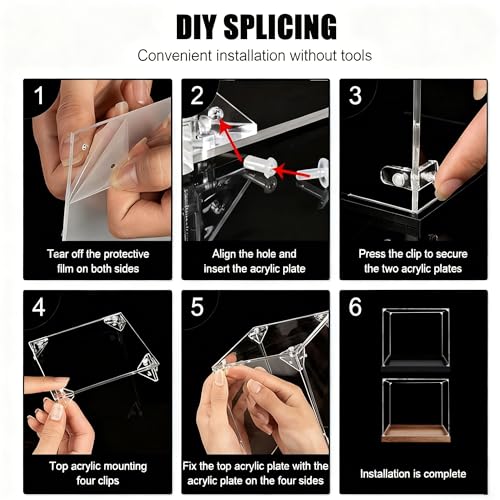 DIY SPLICING

Convenient installation without tools

1

Tear off the protective film on both sides

2

Align the hole and insert the acrylic plate

3

Press the clip to secure the two acrylic plates

4

Top acrylic mounting four clips

5

Fix the top acrylic plate with the acrylic plate on the four sides

6

Installation is complete