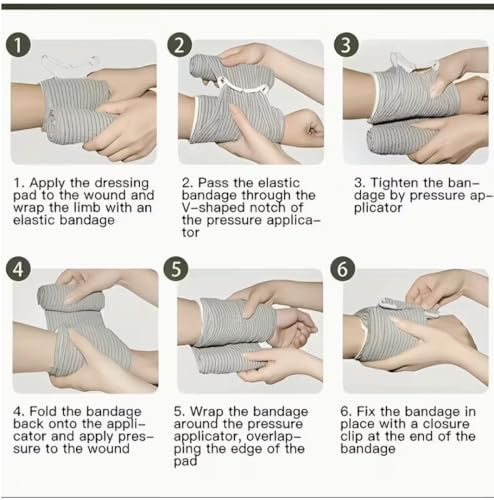 1

2

3

1. Apply the dressing pad to the wound and wrap the limb with an elastic bandage

2. Pass the elastic bandage through the V-shaped notch of the pressure applicator

3. Tighten the bandage by pressure applicator

4

5

6

4. Fold the bandage back onto the applicator and apply pressure to the wound

5. Wrap the bandage around the pressure applicator, overlapping the edge of the pad

6. Fix the bandage in place with a closure clip at the end of the bandage