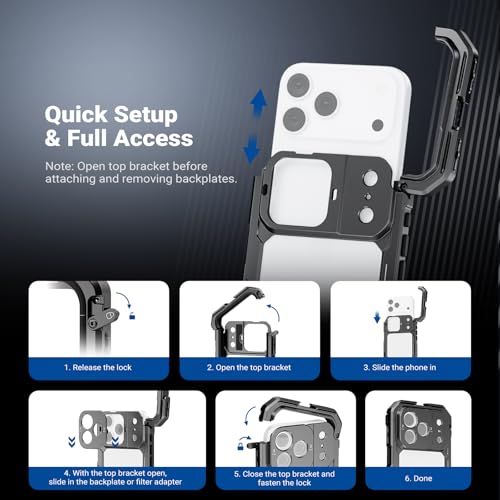 Quick Setup
& Full Access

Note: Open top bracket before attaching and removing backplates.

1. Release the lock

2. Open the top bracket

3. Slide the phone in

4. With the top bracket open, slide in the backplate or filter adapter

5. Close the top bracket and fasten the lock

6. Done