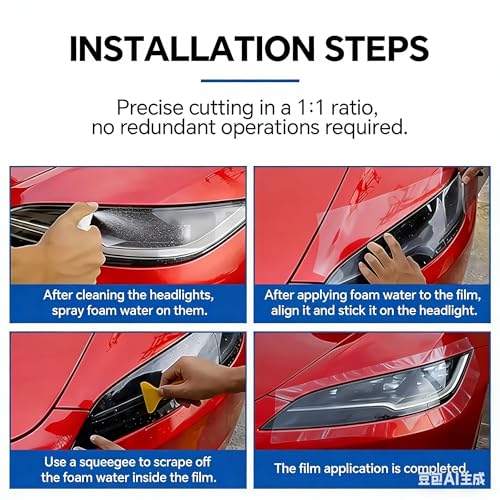 INSTALLATION STEPS

Precise cutting in a 1:1 ratio, no redundant operations required.

After cleaning the headlights, spray foam water on them.

After applying foam water to the film, align it and stick it on the headlight.

Use a squeegee to scrape off the foam water inside the film.

The film application is completed.

豆包AI生成