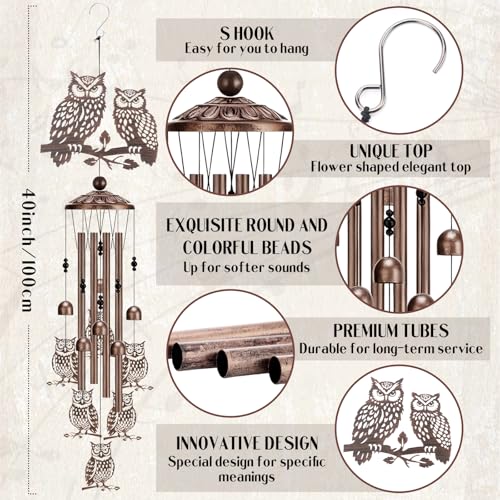 40inch/100cm

S HOOK
Easy for you to hang

UNIQUE TOP
Flower shaped elegant top

EXQUISITE ROUND AND COLORFUL BEADS
Up for softer sounds

PREMIUM TUBES
Durable for long-term service

INNOVATIVE DESIGN
Special design for specific meanings