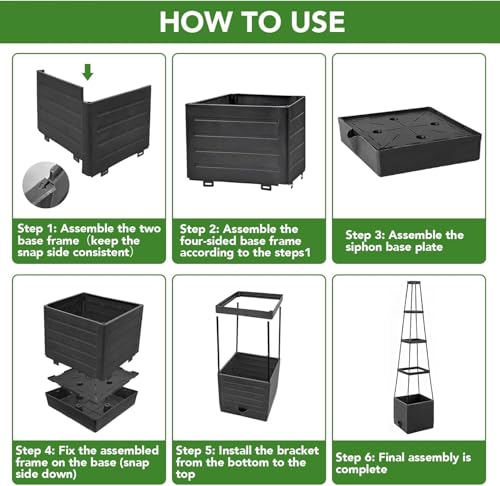 HOW TO USE

Step 1: Assemble the two base frame（keep the snap side consistent）

Step 2: Assemble the four-sided base frame according to the steps1

Step 3: Assemble the siphon base plate

Step 4: Fix the assembled frame on the base (snap side down)

Step 5: Install the bracket from the bottom to the top

Step 6: Final assembly is complete