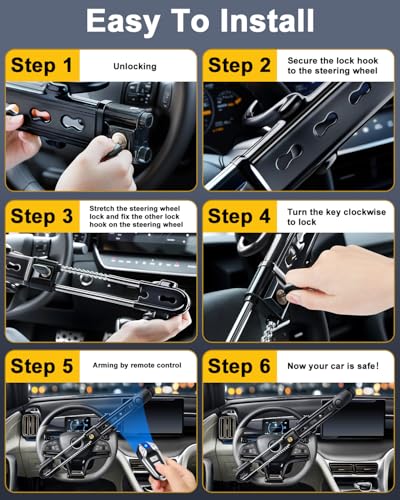 Easy To Install

Step 1 Unlocking

Step 2 Secure the lock hook to the steering wheel

Step 3 Stretch the steering wheel lock and fix the other lock hook on the steering wheel

Step 4 Turn the key clockwise to lock

Step 5 Arming by remote control

Step 6 Now your car is safe!