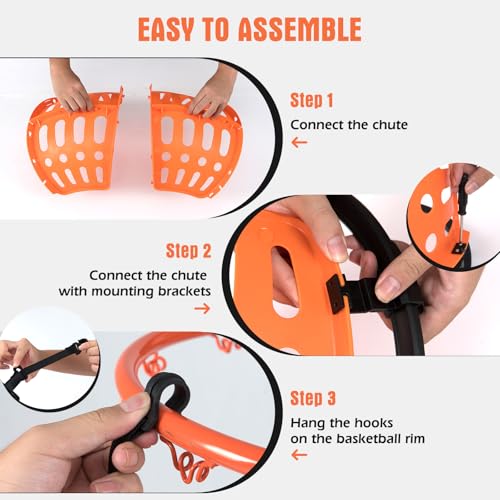 EASY TO ASSEMBLE

Step 1

Connect the chute

←

Step 2

Connect the chute with mounting brackets

→

Step 3

Hang the hooks on the basketball rim

←