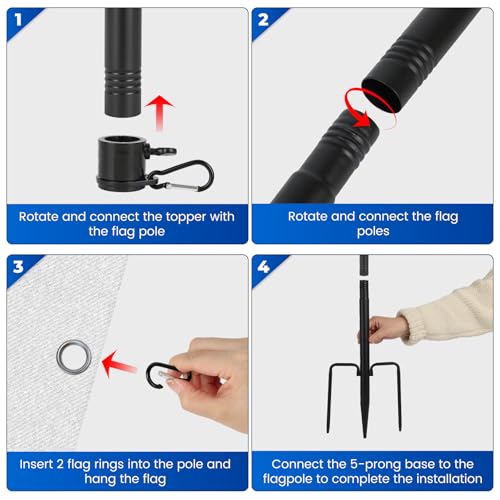 1

Rotate and connect the topper with the flag pole

2

Rotate and connect the flag poles

3

Insert 2 flag rings into the pole and hang the flag

4

Connect the 5-prong base to the flagpole to complete the installation