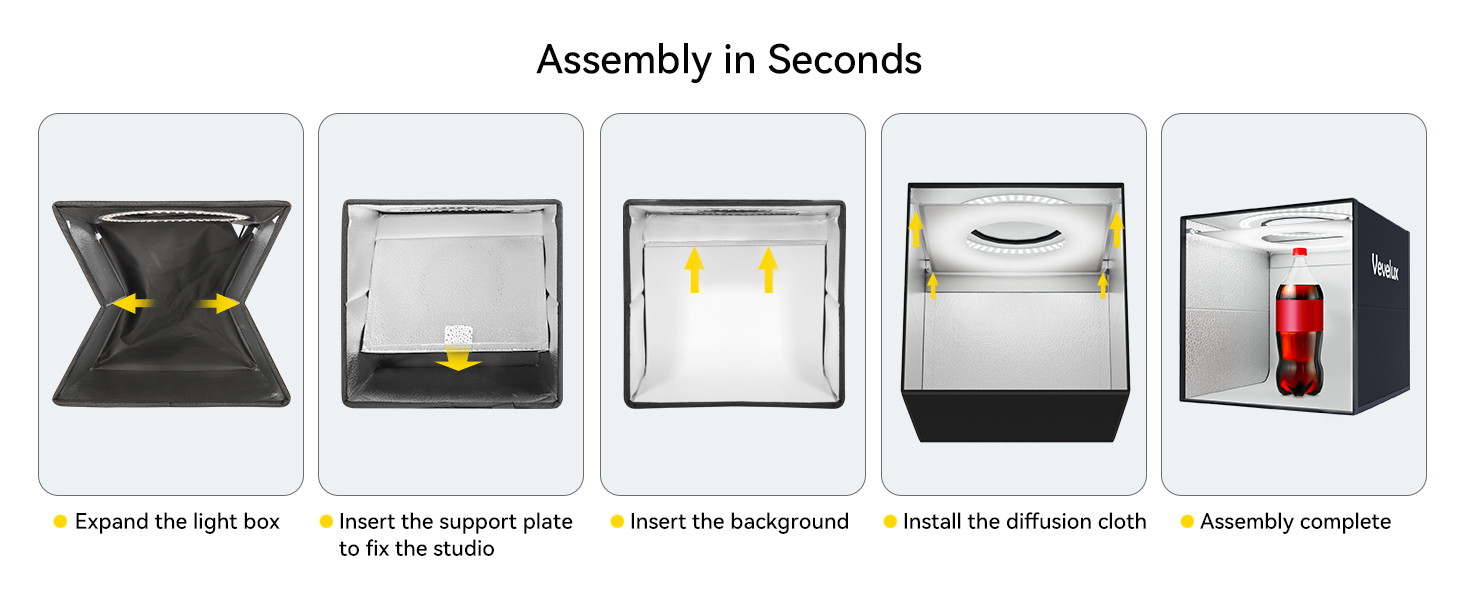 Assembly in Seconds

Vevelux

Expand the light box

Insert the support plate to fix the studio

Insert the background

Install the diffusion cloth

Assembly complete