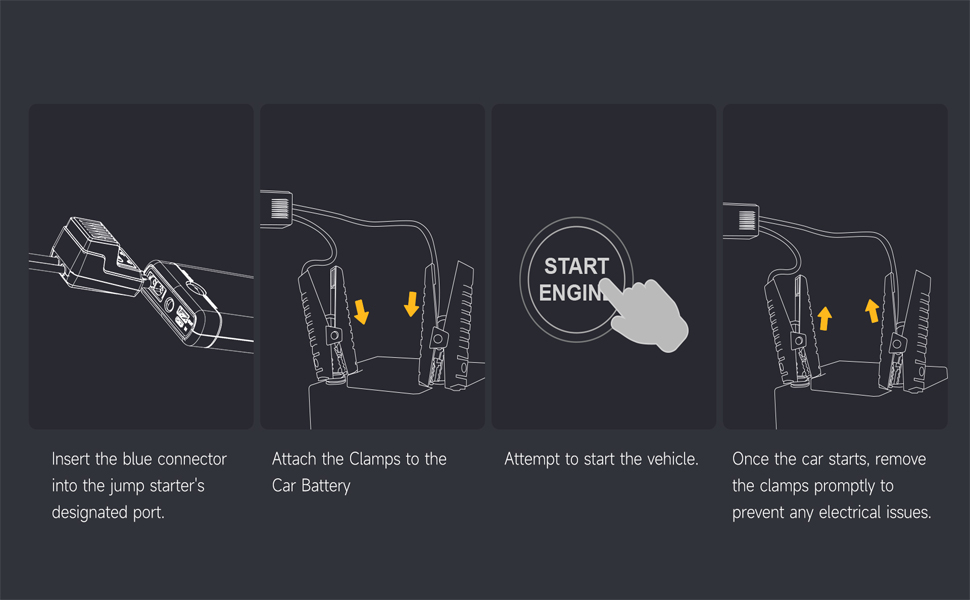 START ENGIN

Insert the blue connector into the jump starter's designated port.

Attach the Clamps to the Car Battery

Attempt to start the vehicle.

Once the car starts, remove the clamps promptly to prevent any electrical issues.