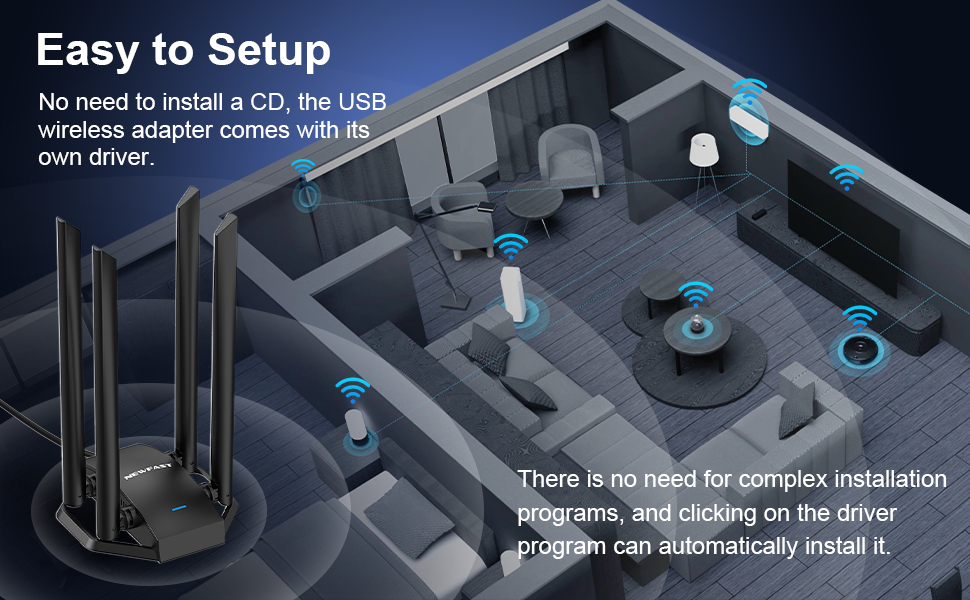 Easy to Setup

No need to install a CD, the USB wireless adapter comes with its own driver.

NEWFAST

There is no need for complex installation programs, and clicking on the driver program can automatically install it.