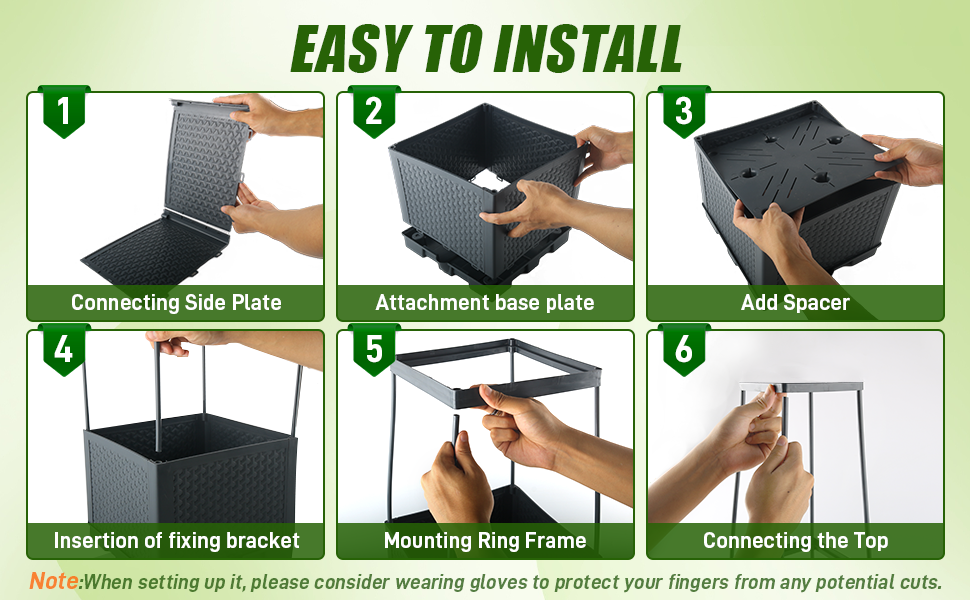 EASY TO INSTALL

1
Connecting Side Plate

2
Attachment base plate

3
Add Spacer

4
Insertion of fixing bracket

5
Mounting Ring Frame

6
Connecting the Top

Note:When setting up it, please consider wearing gloves to protect your fingers from any potential cuts.