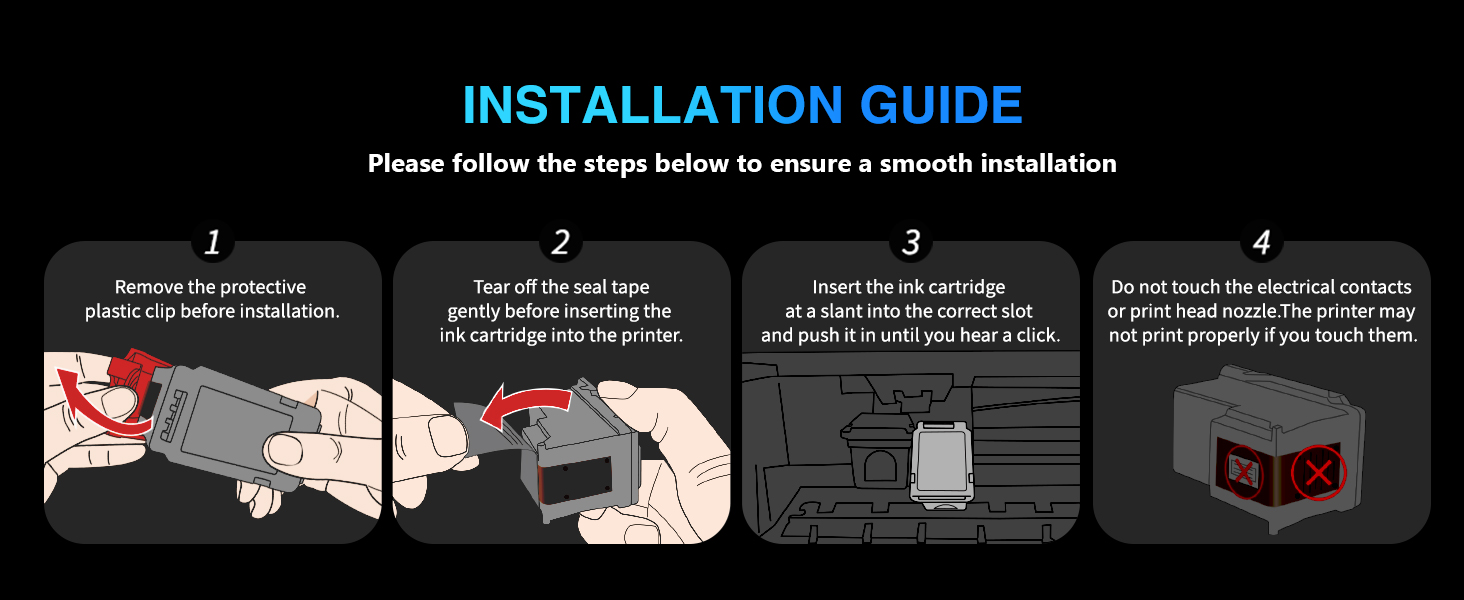 INSTALLATION GUIDE

Please follow the steps below to ensure a smooth installation

1

Remove the protective plastic clip before installation.

2

Tear off the seal tape gently before inserting the ink cartridge into the printer.

3

Insert the ink cartridge at a slant into the correct slot and push it in until you hear a click.

4

Do not touch the electrical contacts or print head nozzle.The printer may not print properly if you touch them.