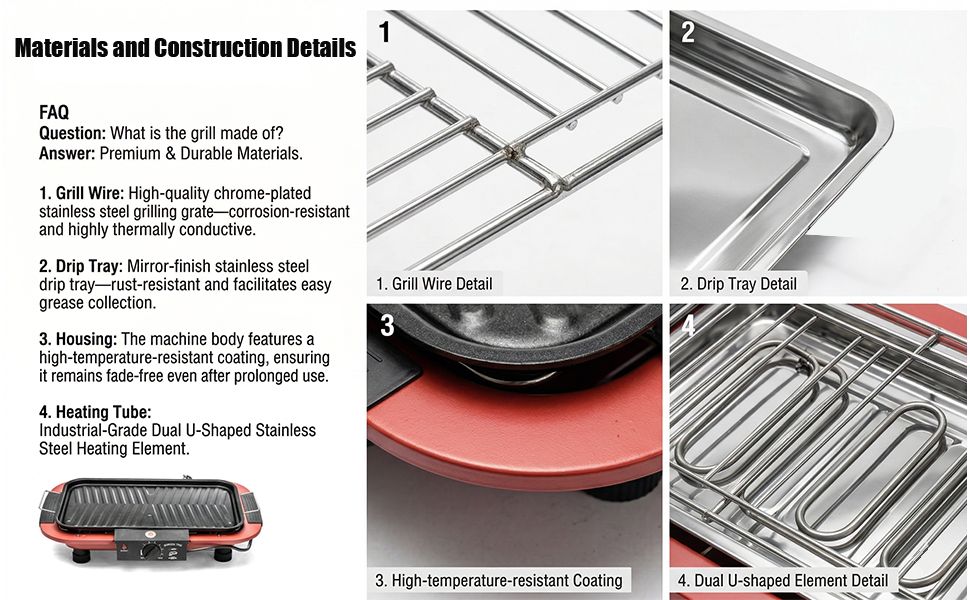 Materials and Construction Details

FAQ
Question: What is the grill made of?
Answer: Premium & Durable Materials.

1. Grill Wire: High-quality chrome-plated stainless steel grilling grate—corrosion-resistant and highly thermally conductive.

2. Drip Tray: Mirror-finish stainless steel drip tray—rust-resistant and facilitates easy grease collection.

3. Housing: The machine body features a high-temperature-resistant coating, ensuring it remains fade-free even after prolonged use.

4. Heating Tube:
Industrial-Grade Dual U-Shaped Stainless Steel Heating Element.

1
1. Grill Wire Detail

2
2. Drip Tray Detail

3
3. High-temperature-resistant Coating

4
4. Dual U-shaped Element Detail