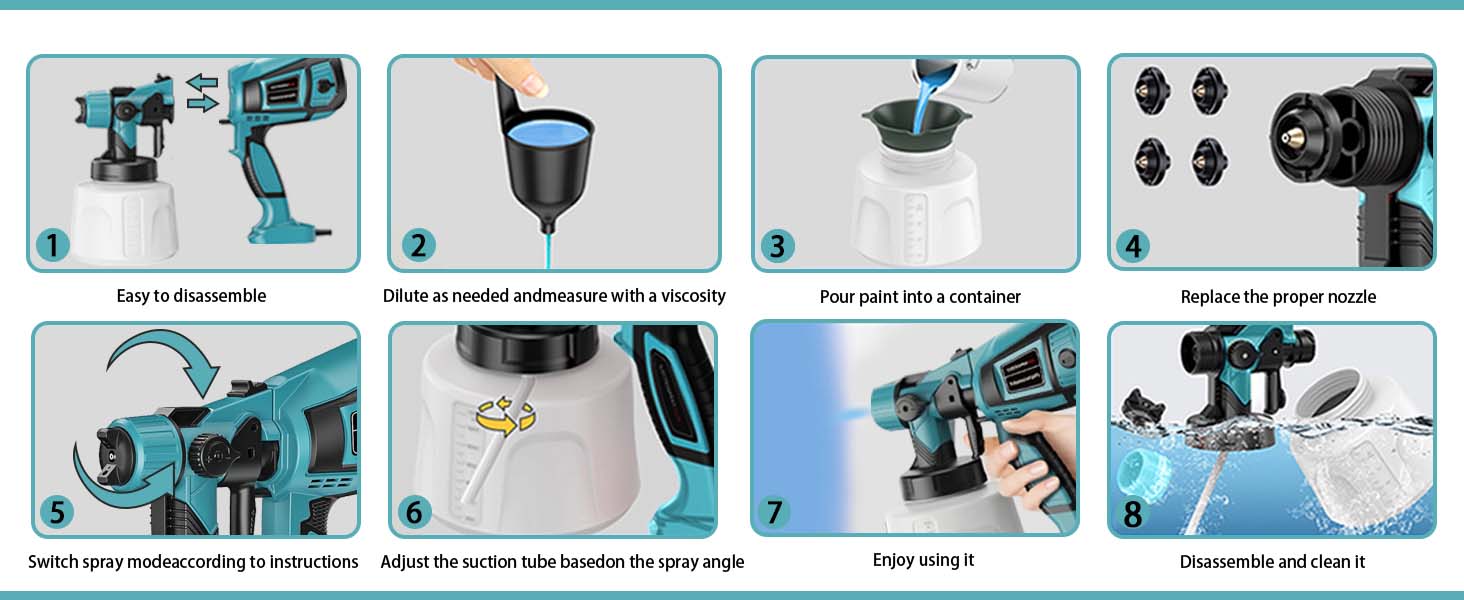 1
Easy to disassemble

2
Dilute as needed andmeasure with a viscosity

3
Pour paint into a container

4
Replace the proper nozzle

5
Switch spray modeaccording to instructions

6
Adjust the suction tube basedon the spray angle

7
Enjoy using it

8
Disassemble and clean it