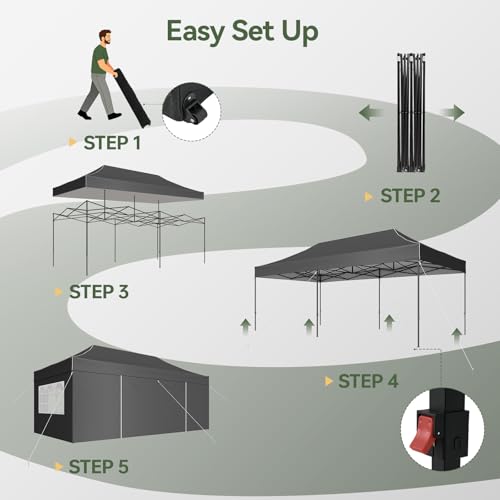 Easy Set Up

STEP 1

STEP 2

STEP 3

STEP 4

STEP 5