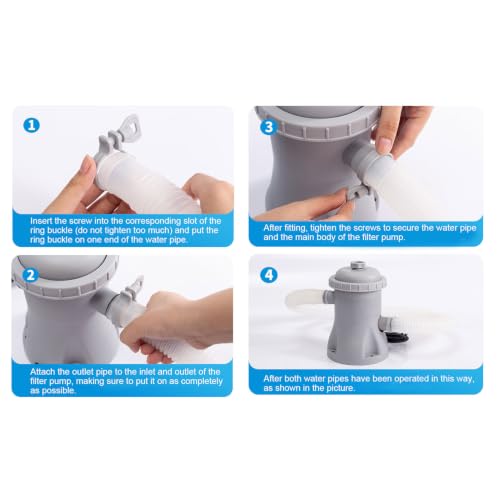 1

Insert the screw into the corresponding slot of the ring buckle (do not tighten too much) and put the ring buckle on one end of the water pipe.

2

Attach the outlet pipe to the inlet and outlet of the filter pump, making sure to put it on as completely as possible.

3

After fitting, tighten the screws to secure the water pipe and the main body of the filter pump.

4

After both water pipes have been operated in this way, as shown in the picture.