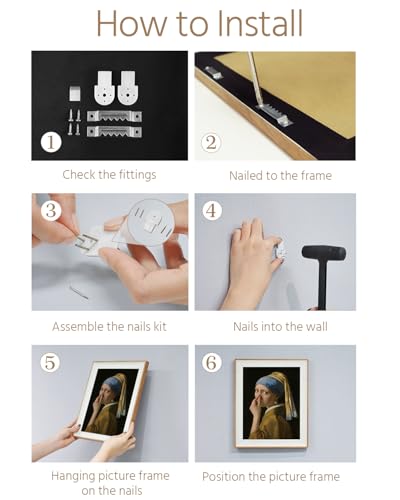 How to Install

①

Check the fittings

②

Nailed to the frame

③

Assemble the nails kit

④

Nails into the wall

⑤

Hanging picture frame on the nails

⑥

Position the picture frame