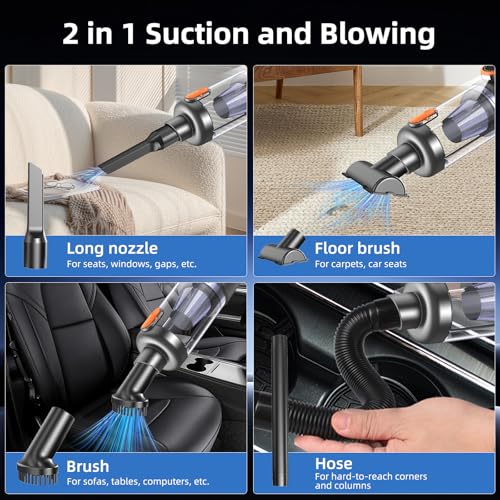 2 in 1 Suction and Blowing

Long nozzle
For seats, windows, gaps, etc.

Floor brush
For carpets, car seats

Brush
For sofas, tables, computers, etc.

Hose
For hard-to-reach corners and columns